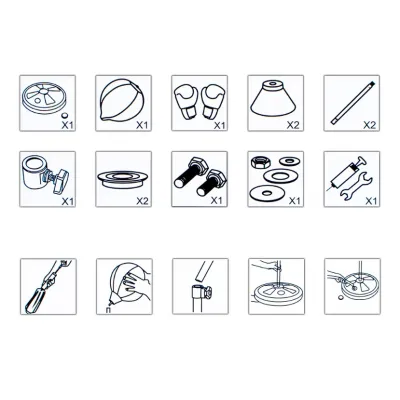 X1
X1
X1
X2
X2
X1
X2
X1
X1
X1