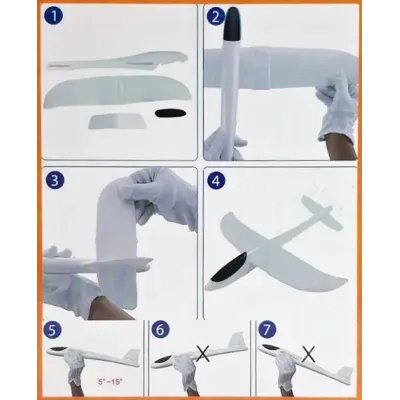 1
2
3
4
5
5°~15°
6
X
7
X